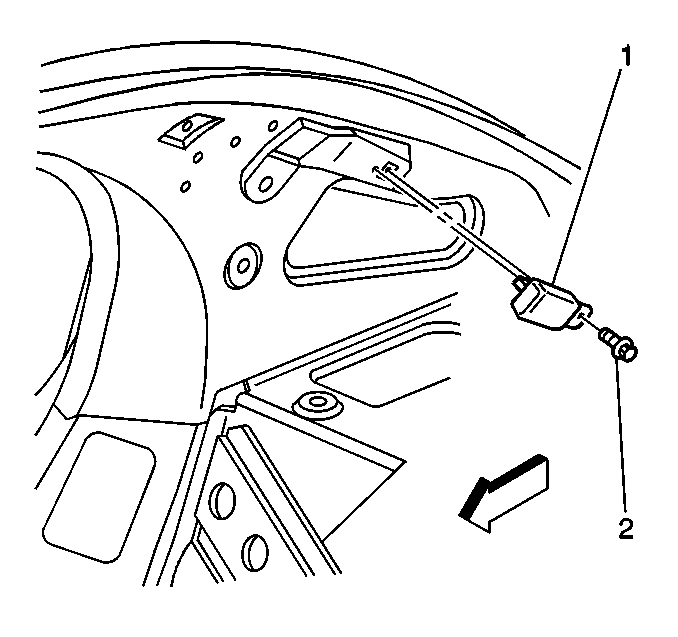 1
2