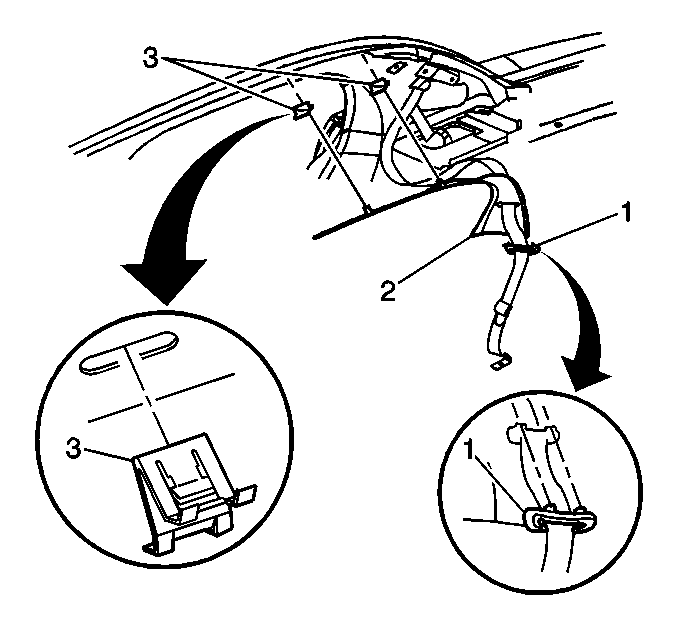 3
1
2
3
1