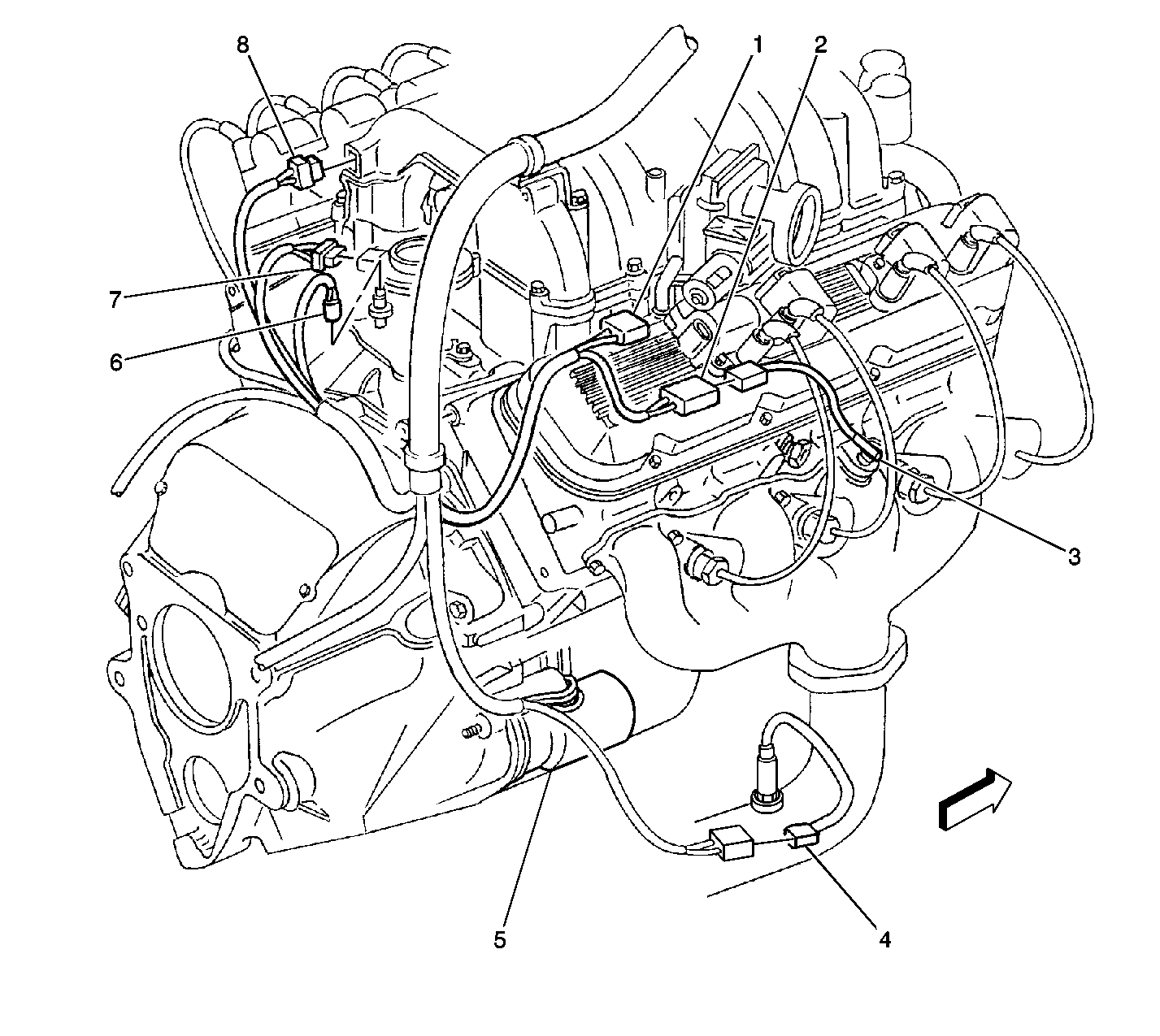 8
1
2
7
6
3
5
4