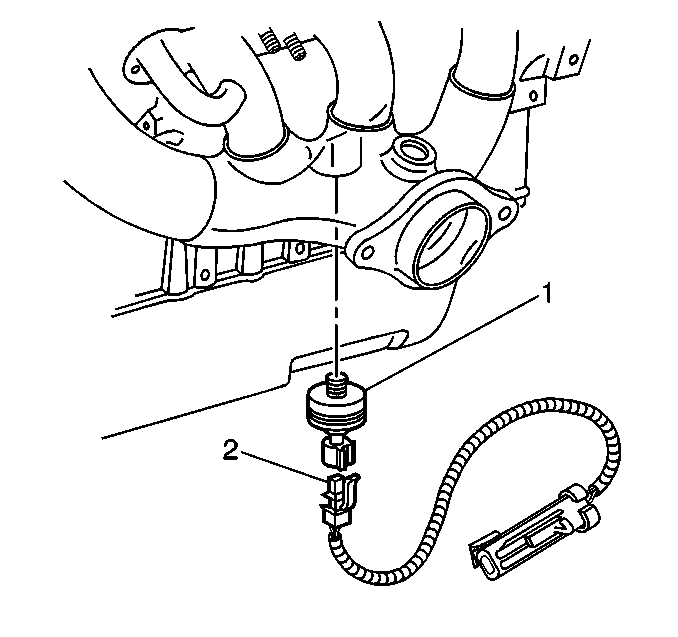 1
2