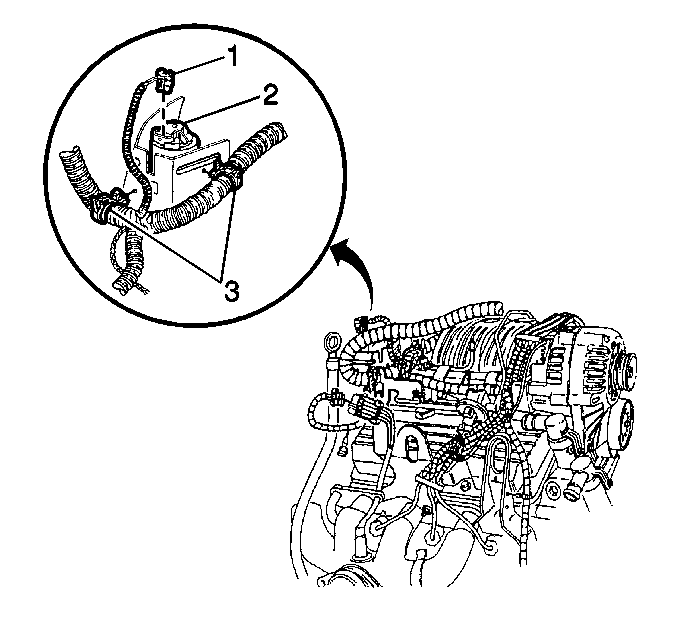 1
2
3