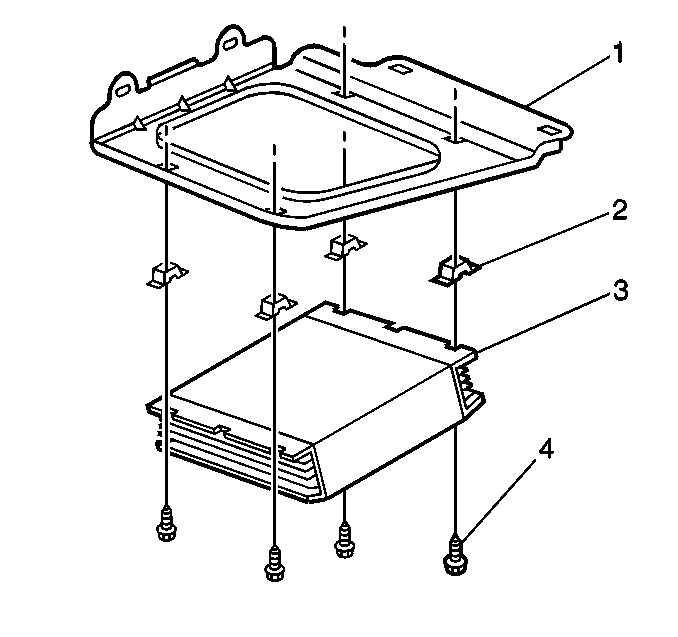 1
2
3
4