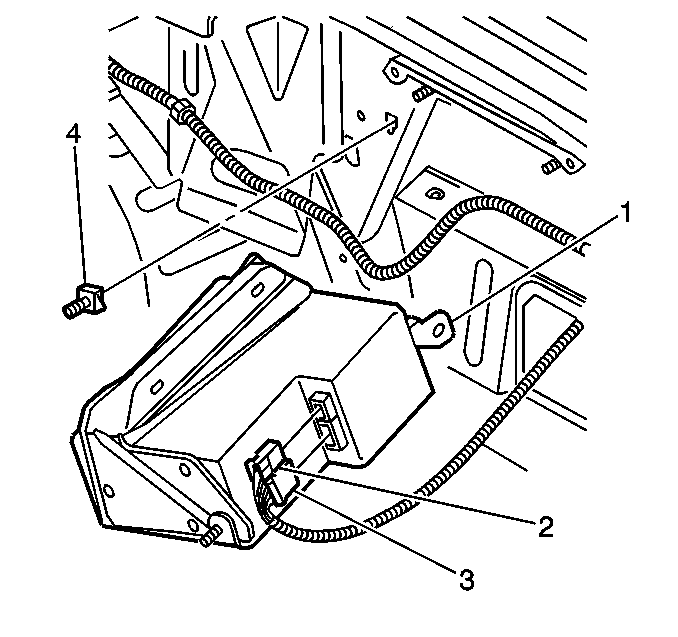 4
1
2
3