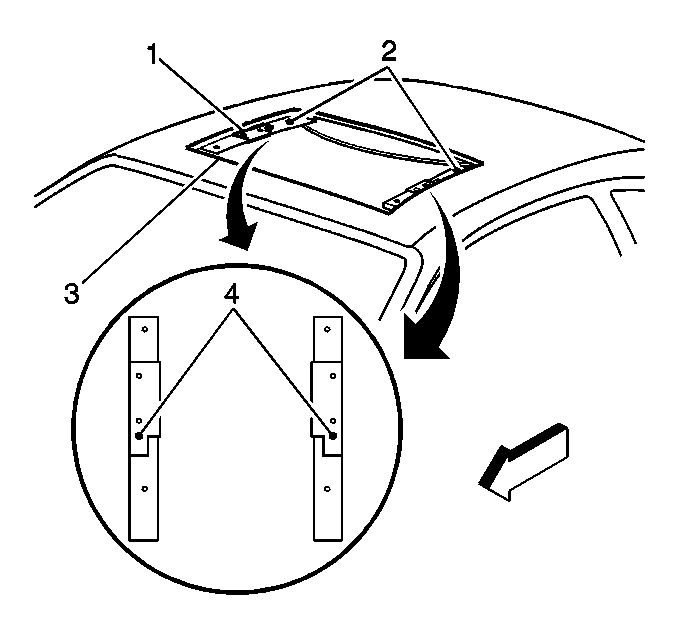 1
2
3
4