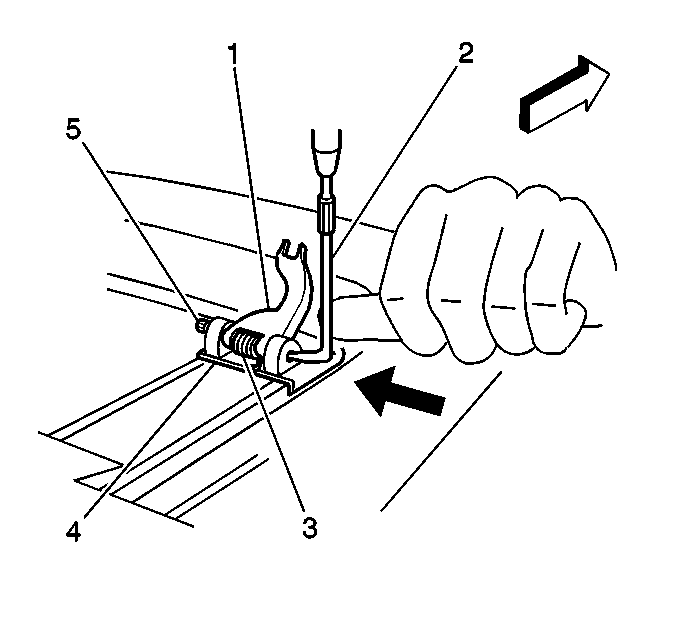 1
2
5
4
3