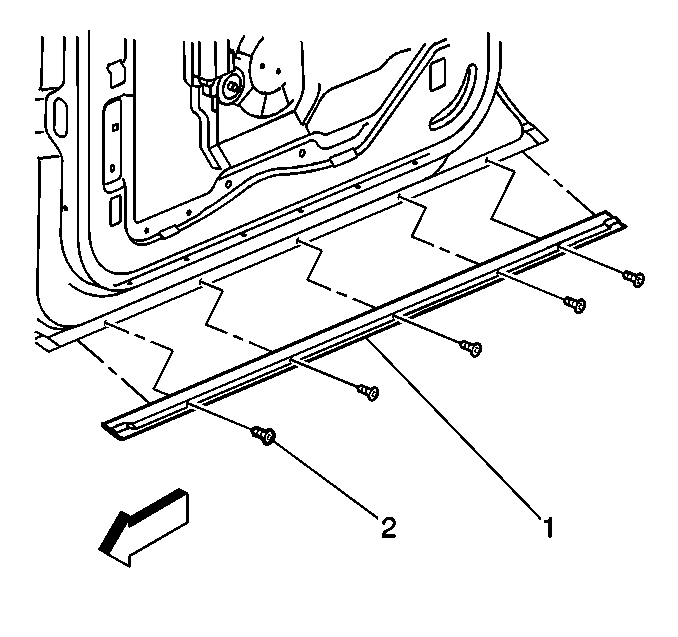 2
1