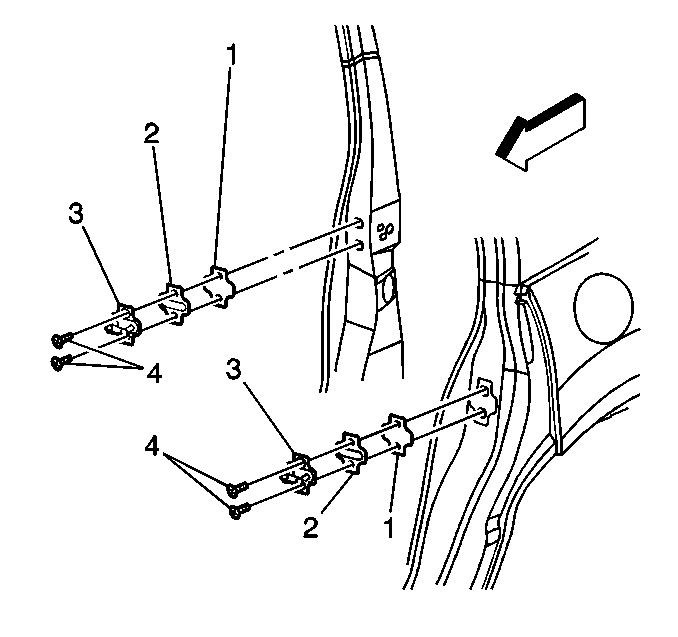 1
2
3
4
3
4
2
1