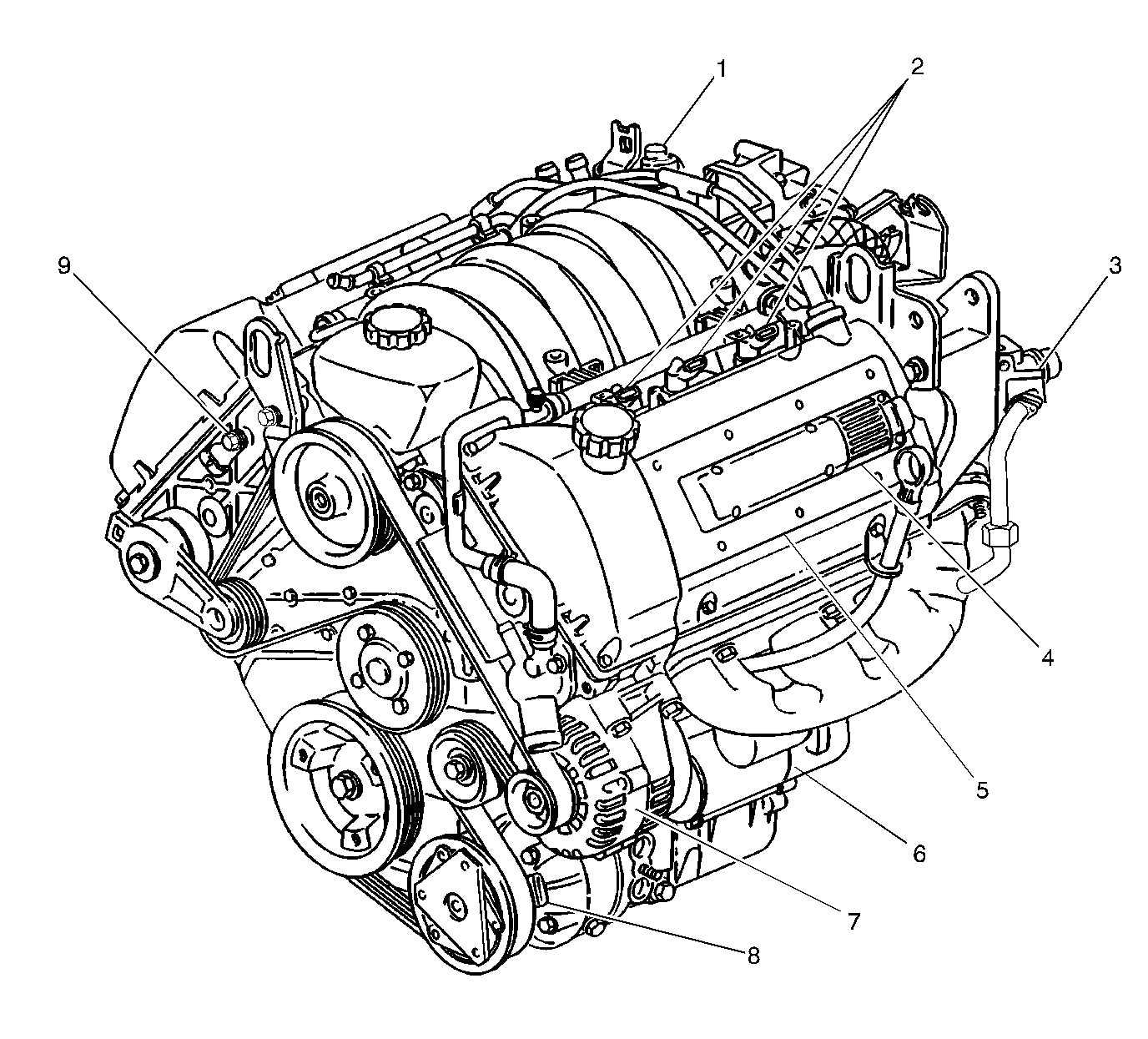 1
2
9
3
4
5
6
7
8