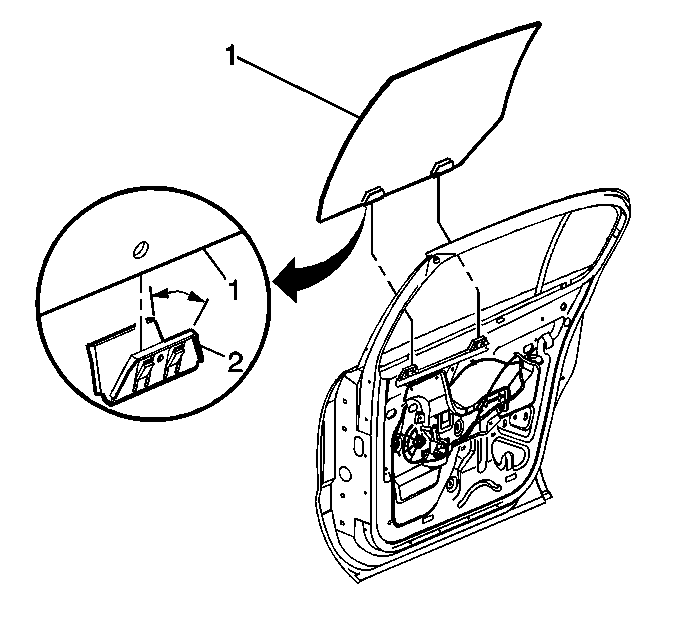 1

1

2