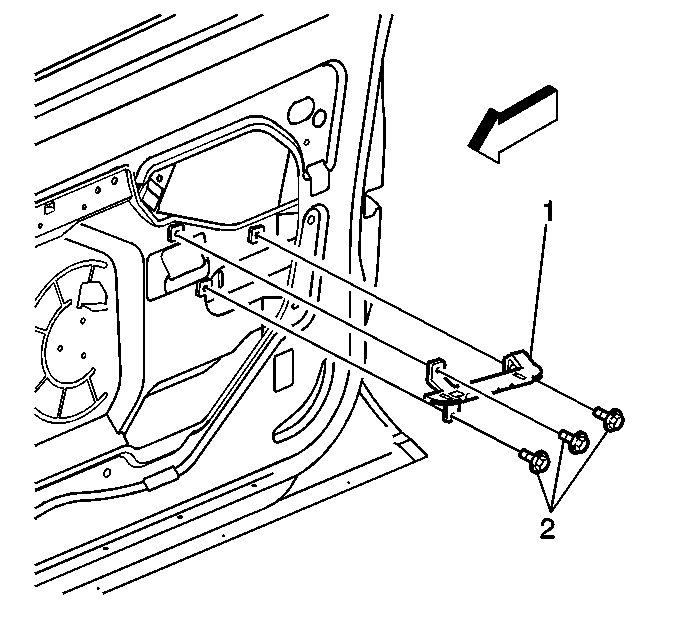 1

2