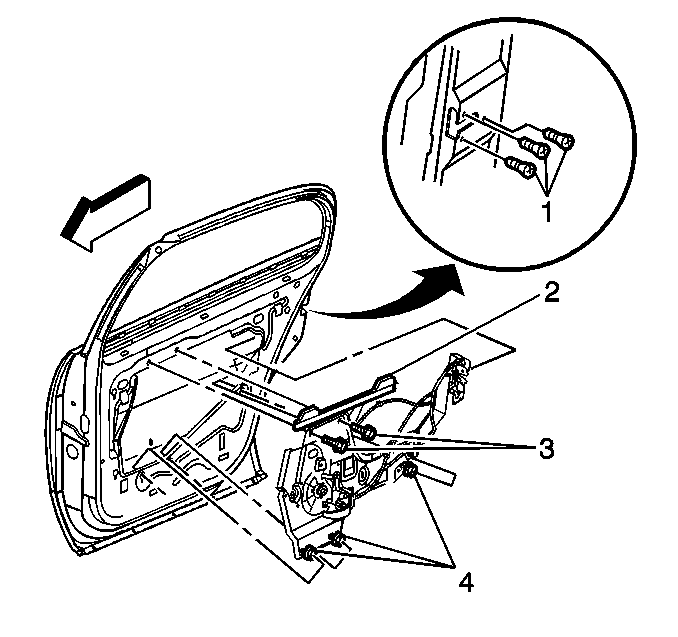 1
2
3
4