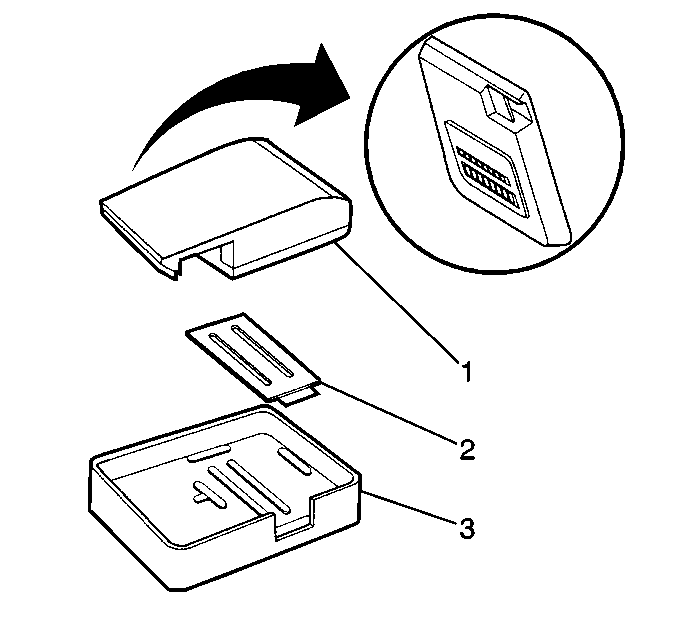 1
2
3