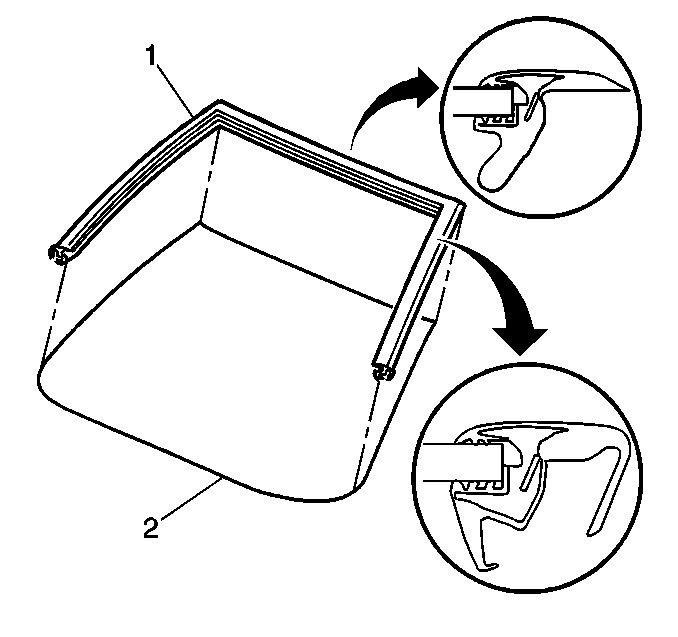 1

2