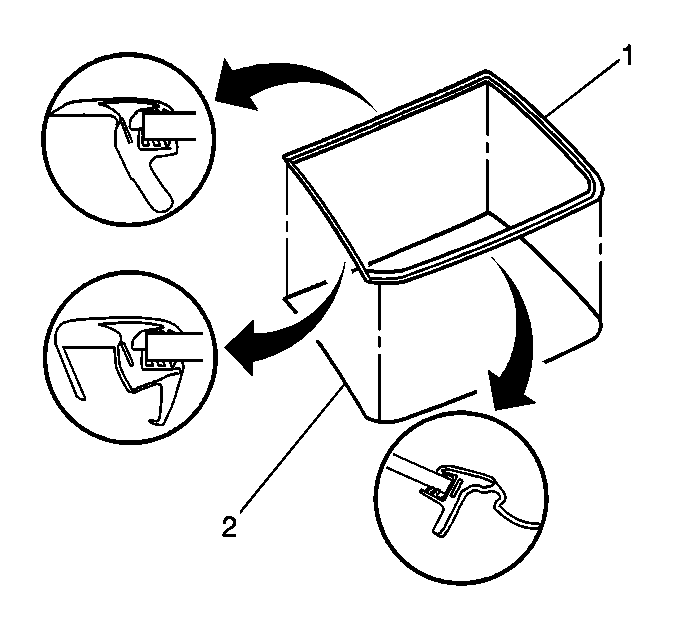 1

2