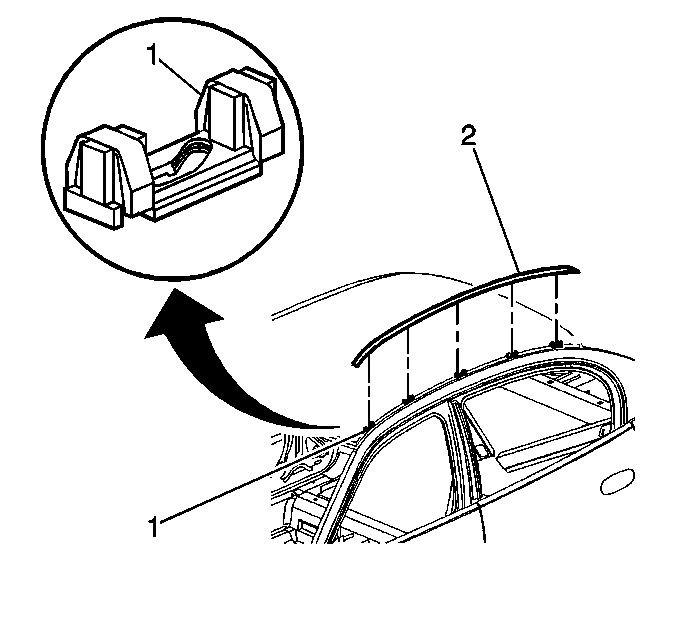 1

2

1