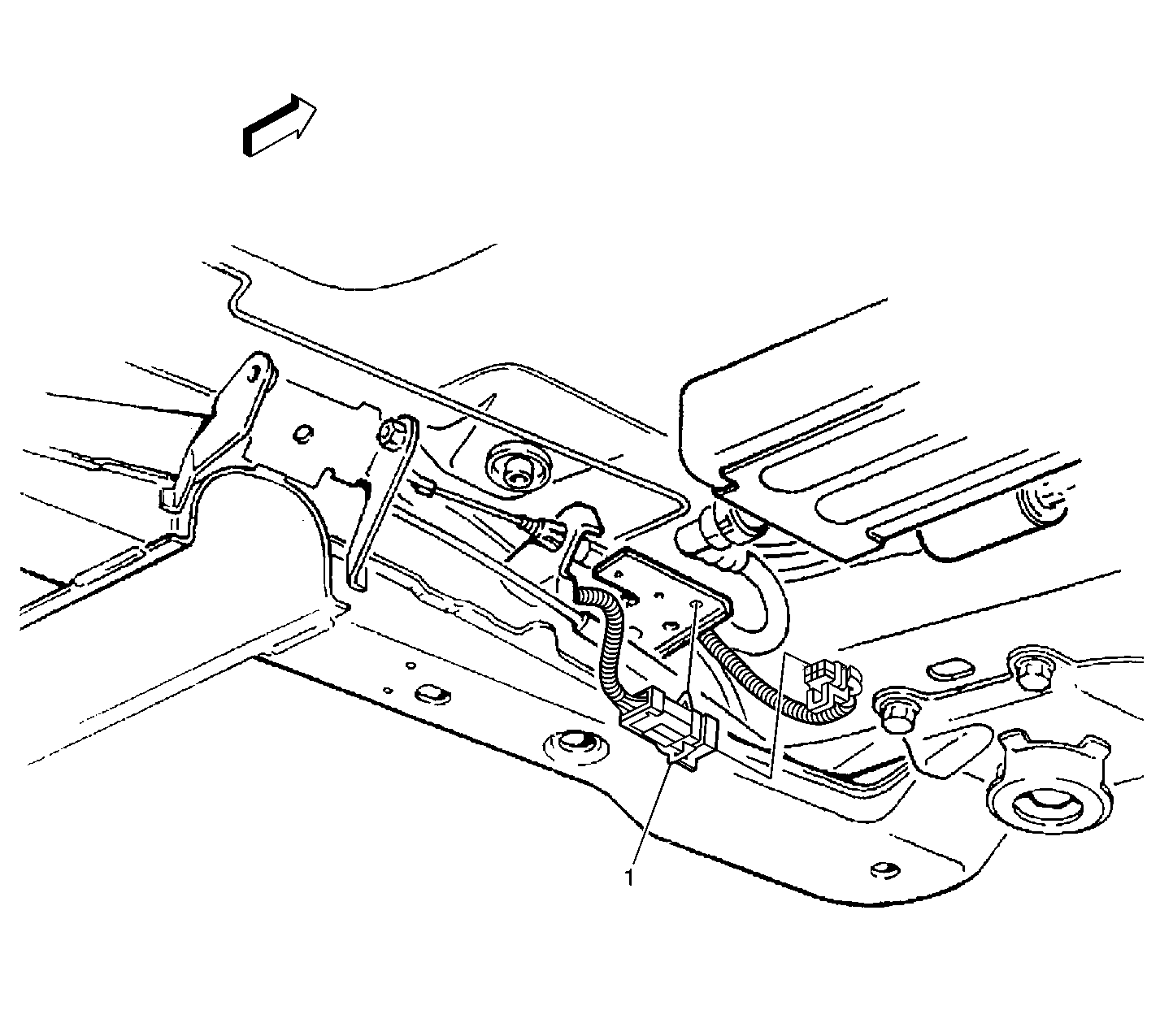 1