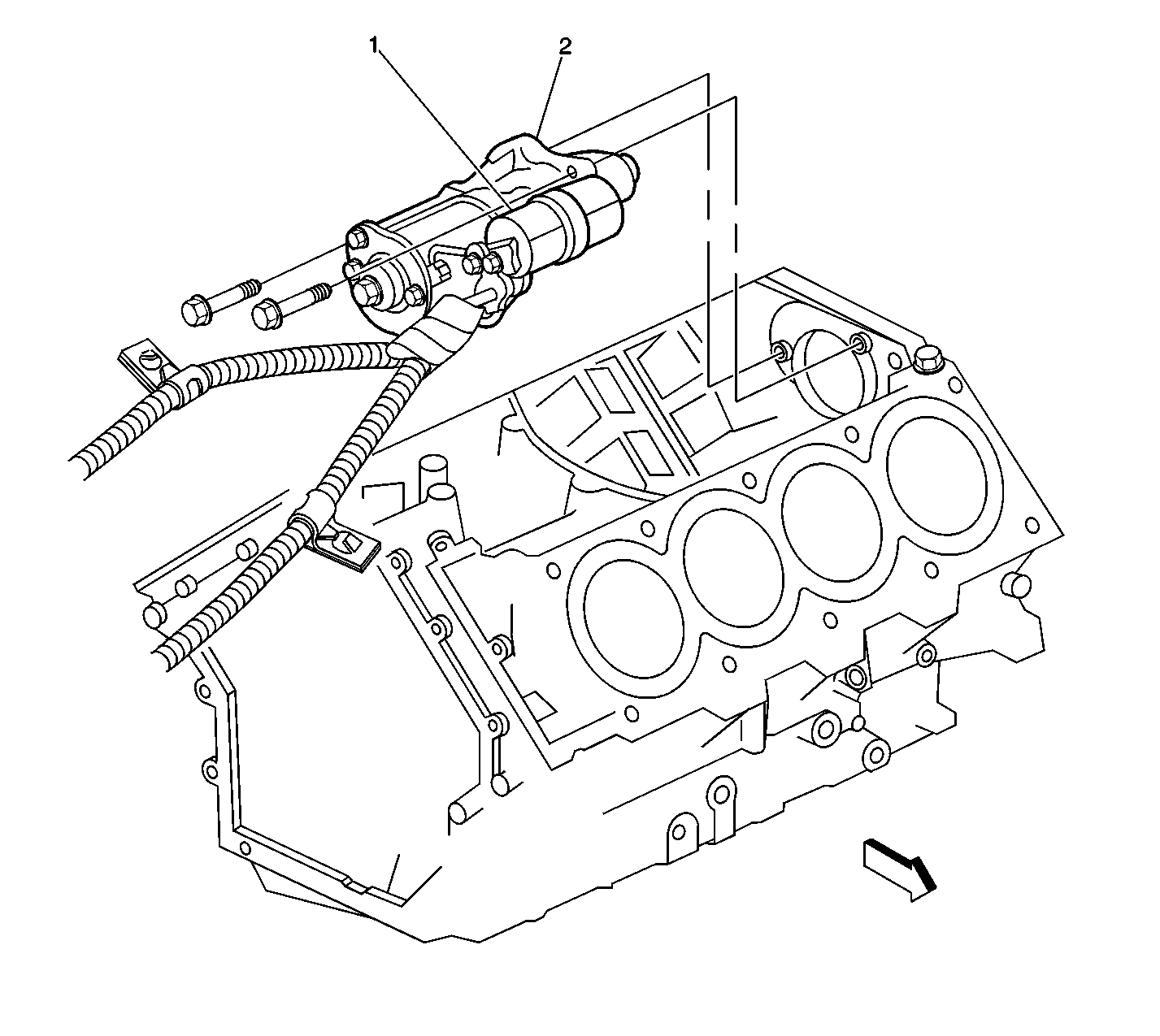 1
2