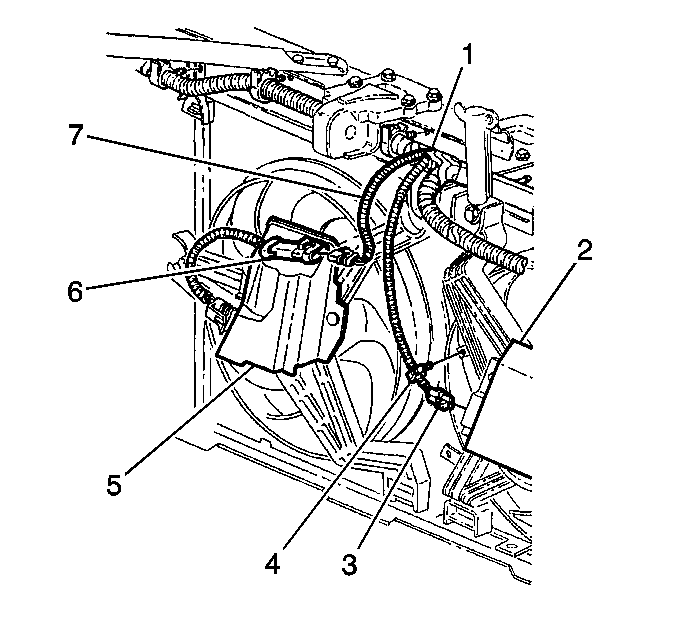 1
7
2
6
5
4
3