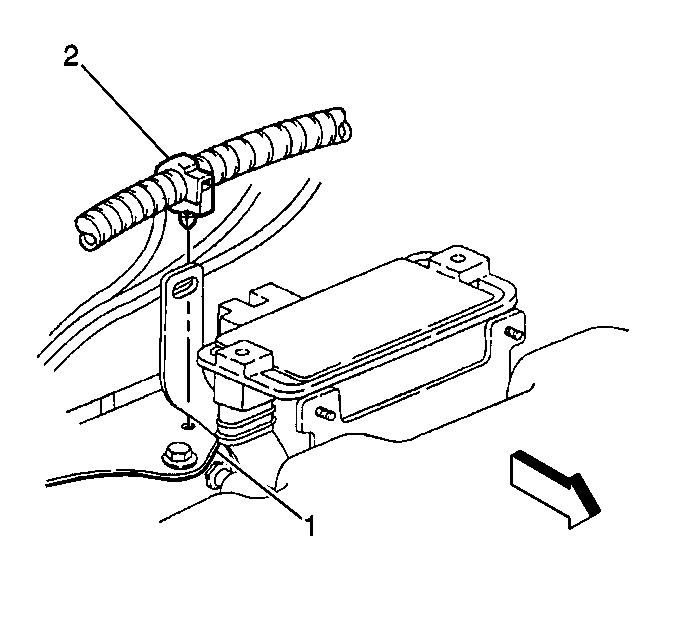 2

1