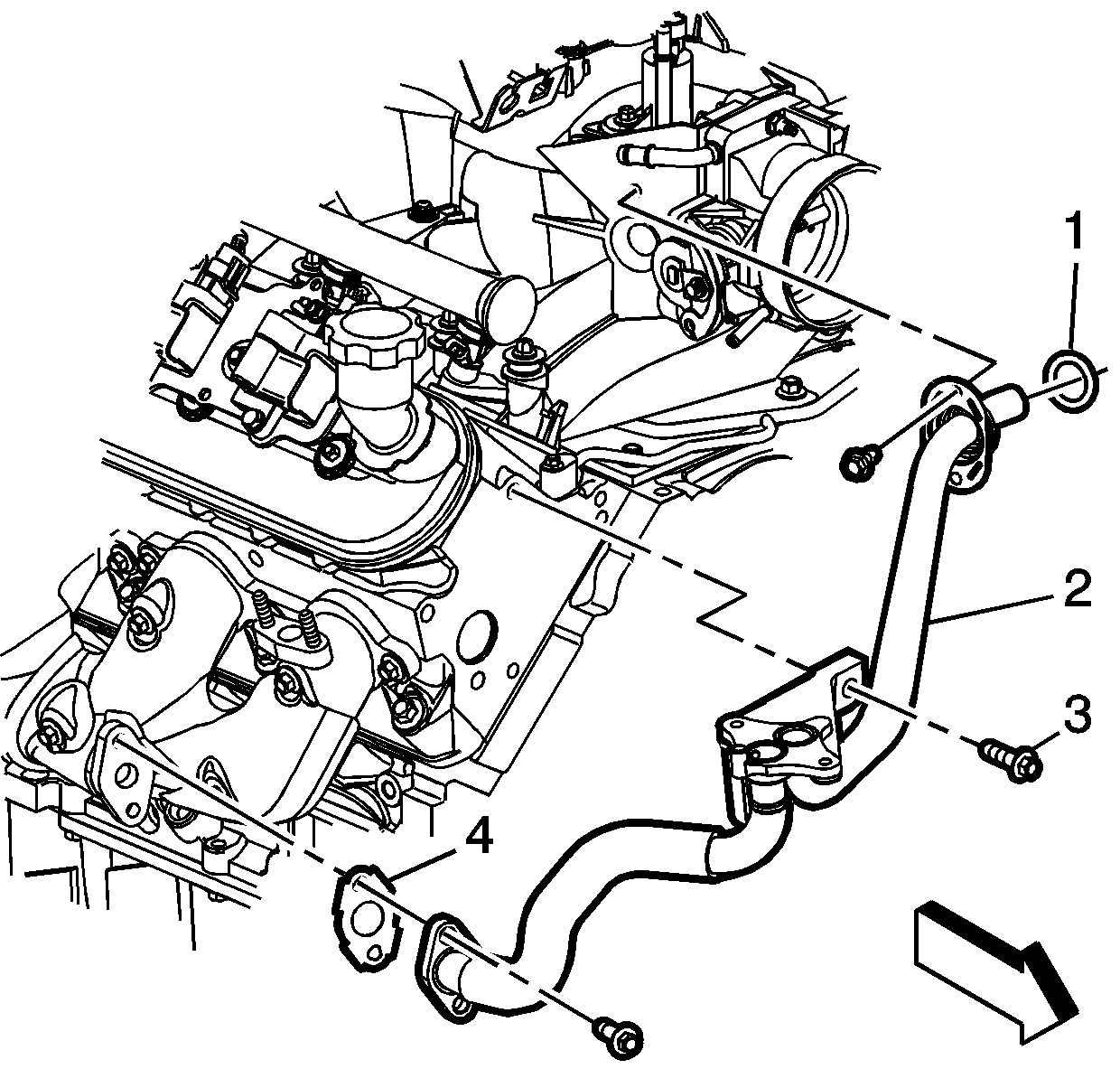 1
2
3
4