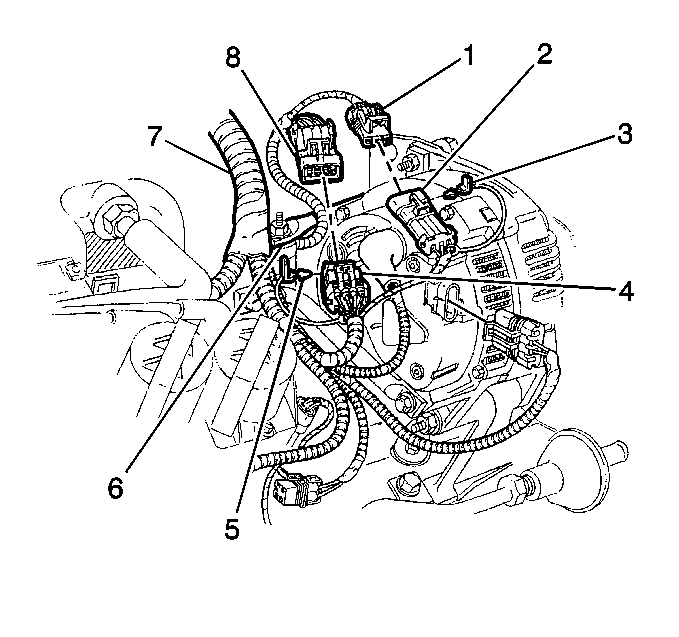 8
1
2
7
3
4
6
5