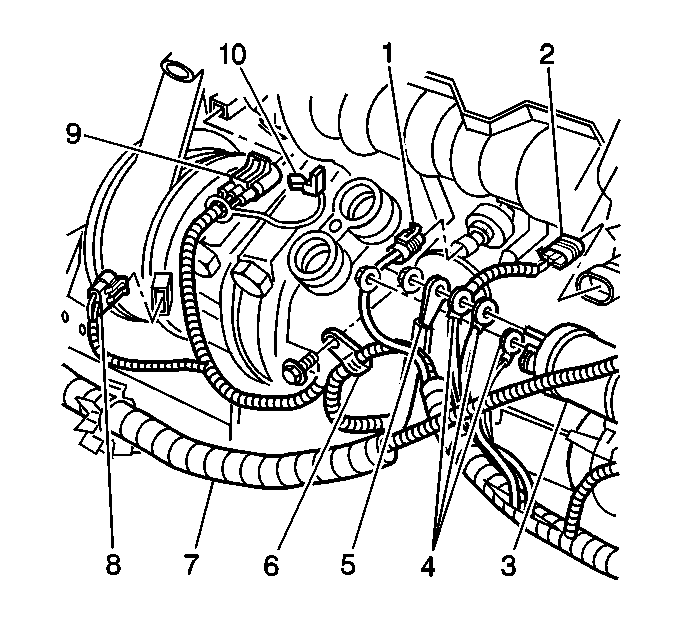 10
1
2
9
8
7
6
5
4
3