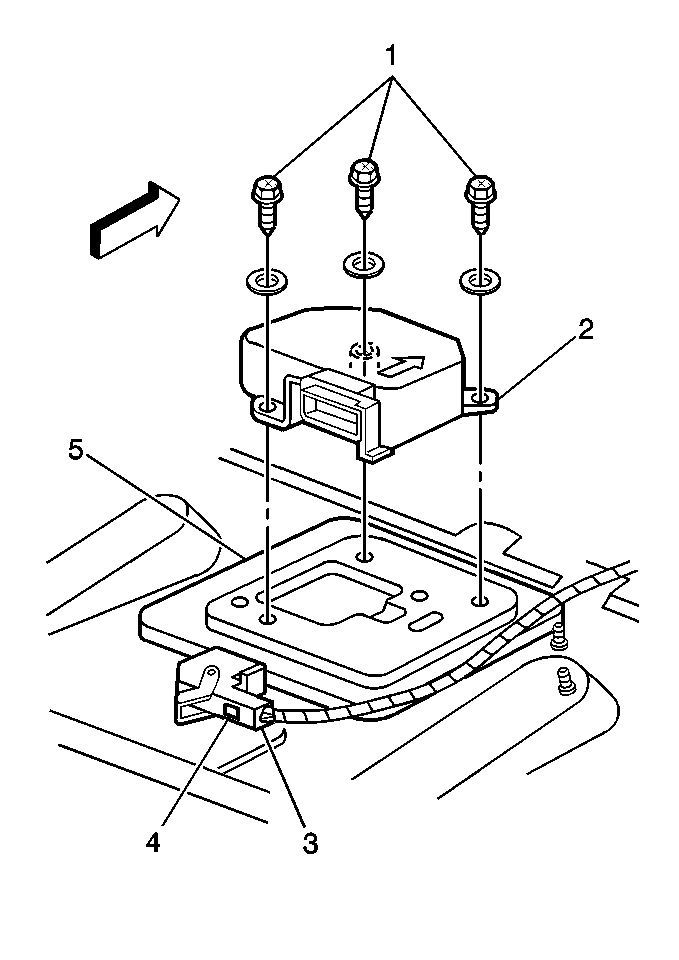 1
2
5
4
3