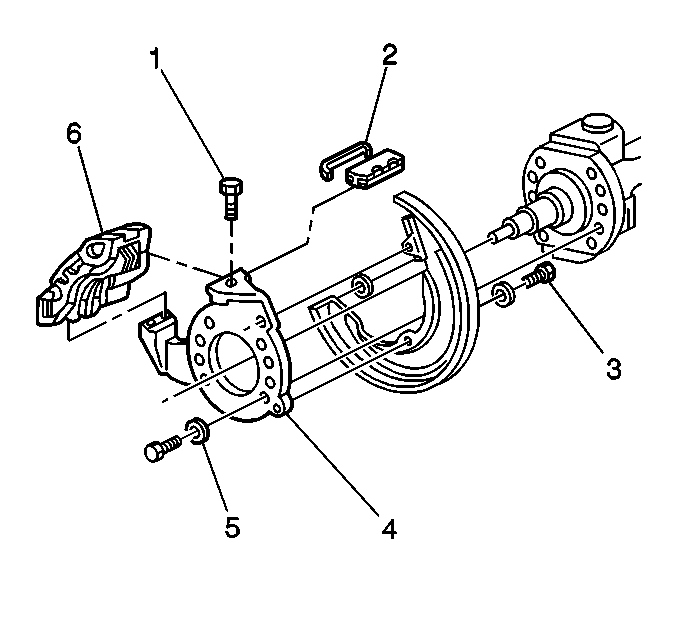 1
2
6
3
5
4