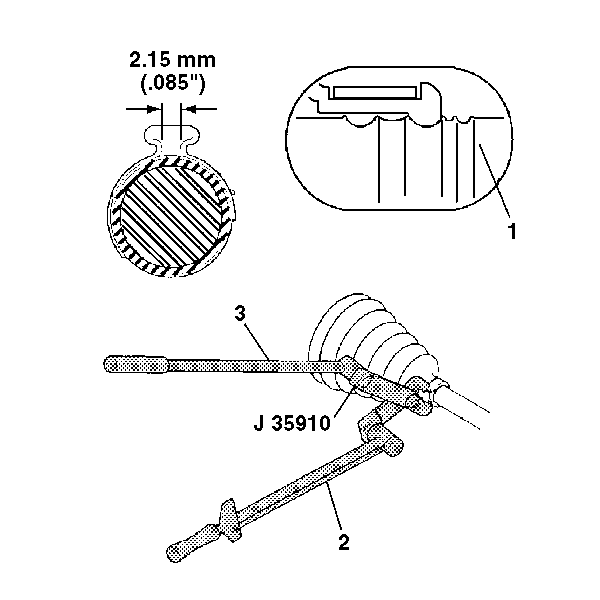 2.15 mm
(.085")

1

3

J 35910

2