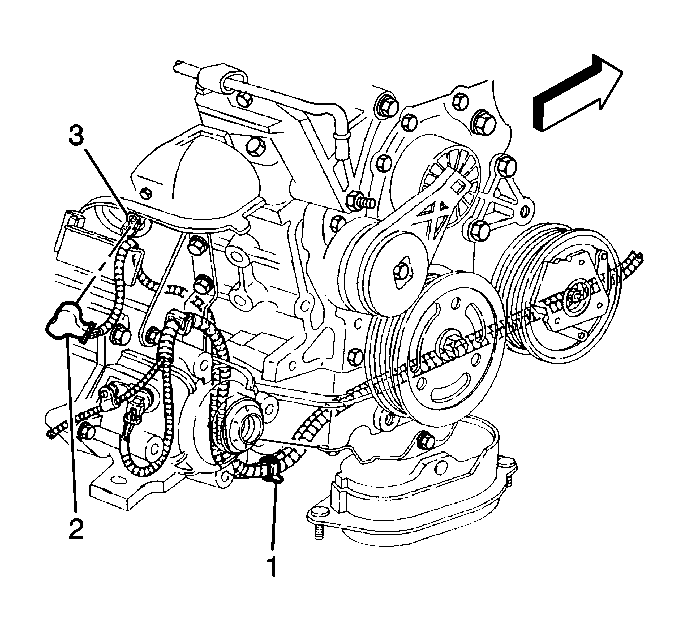 3
2
1