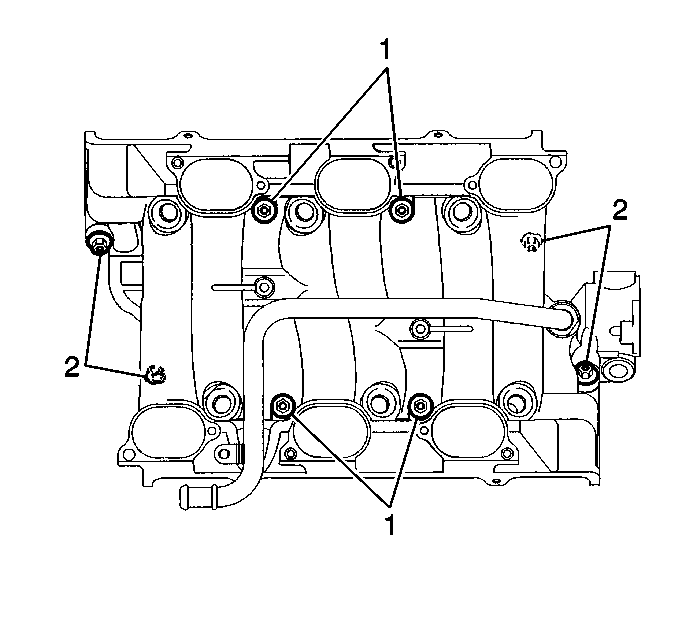 1
2
2
1