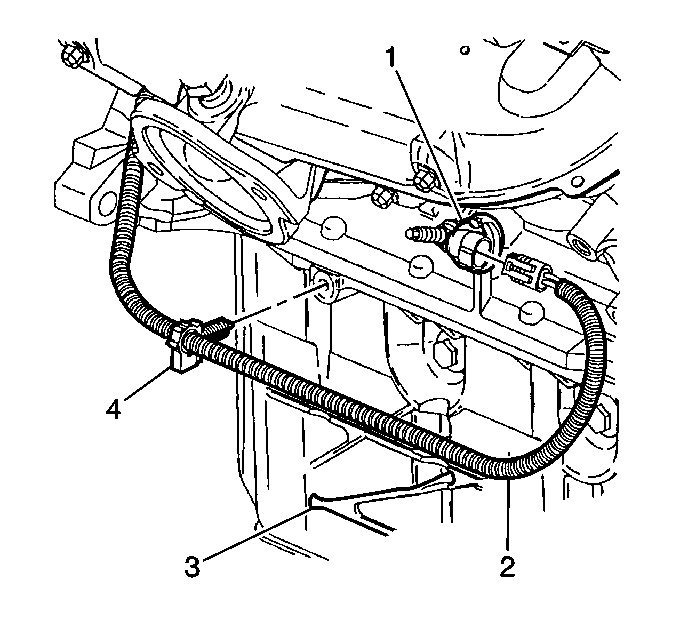 1
4
3
2