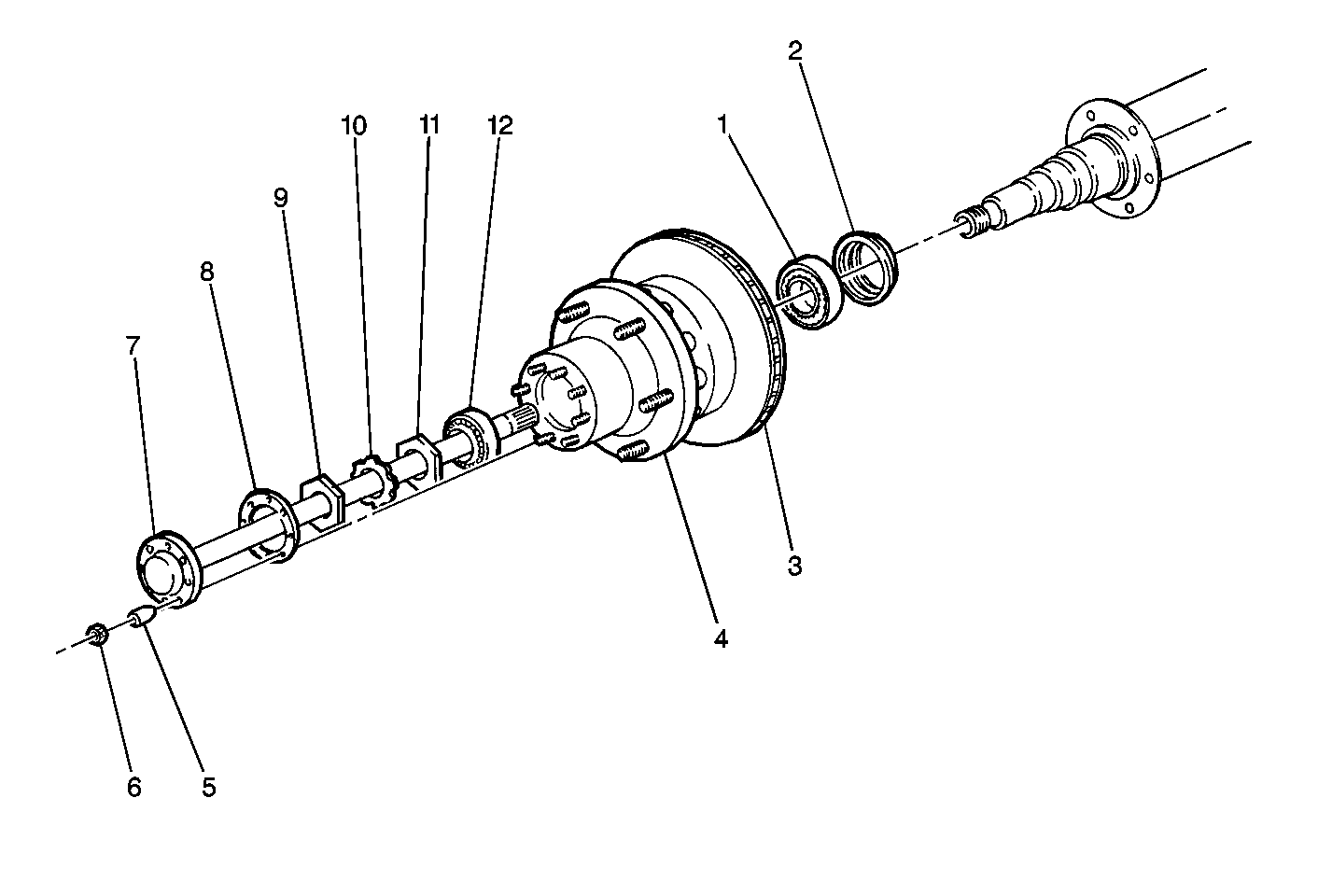 2
1
10
11
12
9
8
7
3
4
6
5