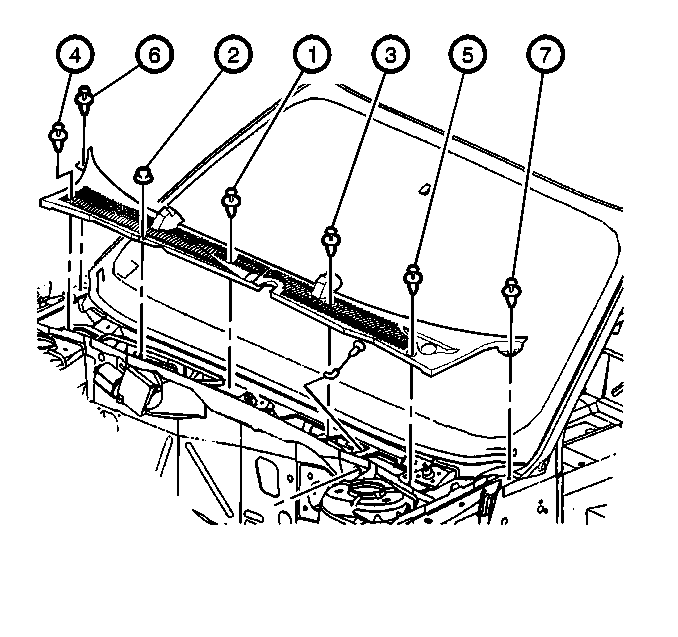 4
6
2
1
3
5
7