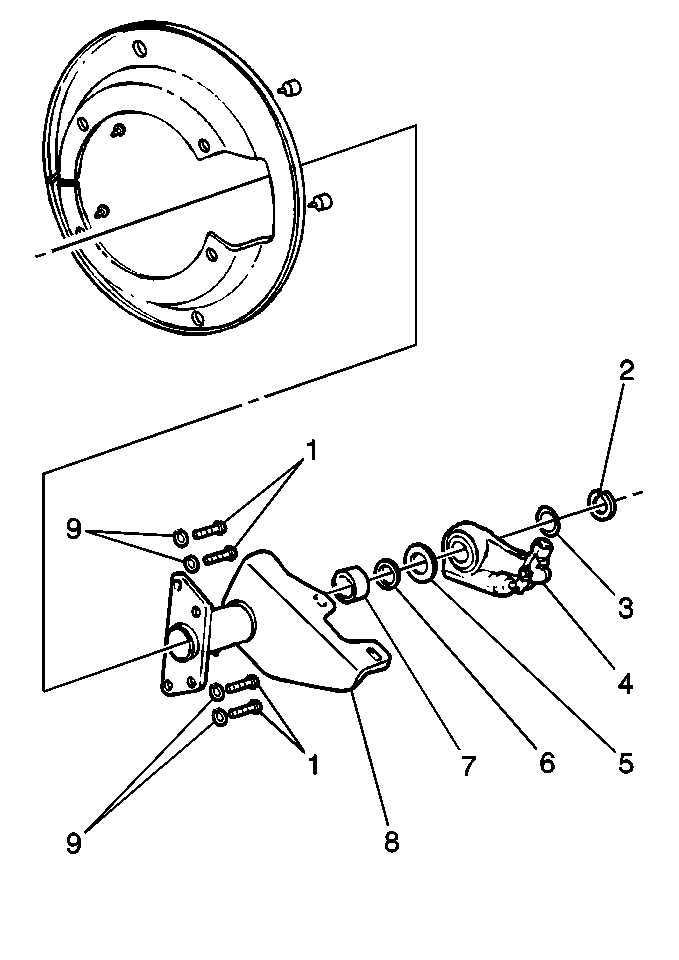 2
1
9
3
4
1
7
6
5
9
8