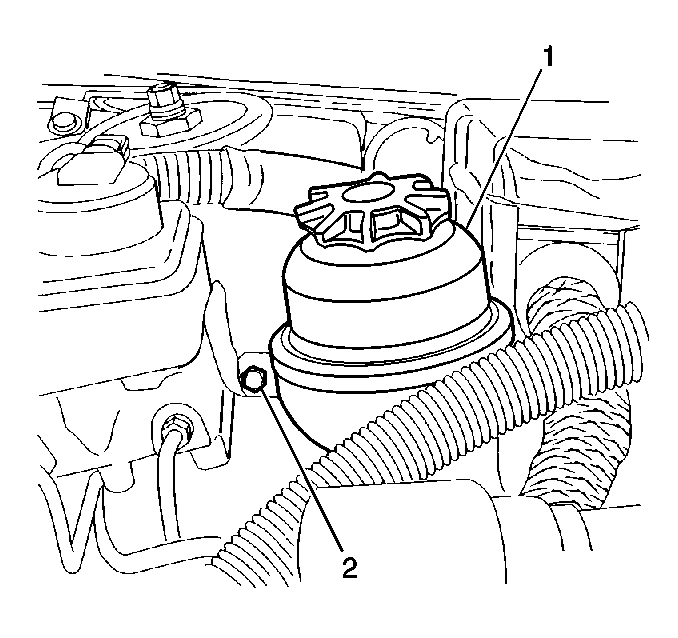 1

2