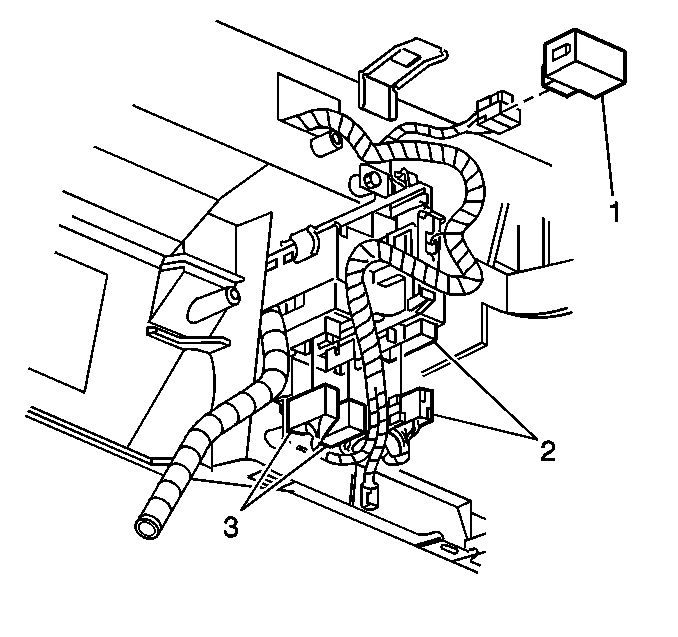 1
2
3