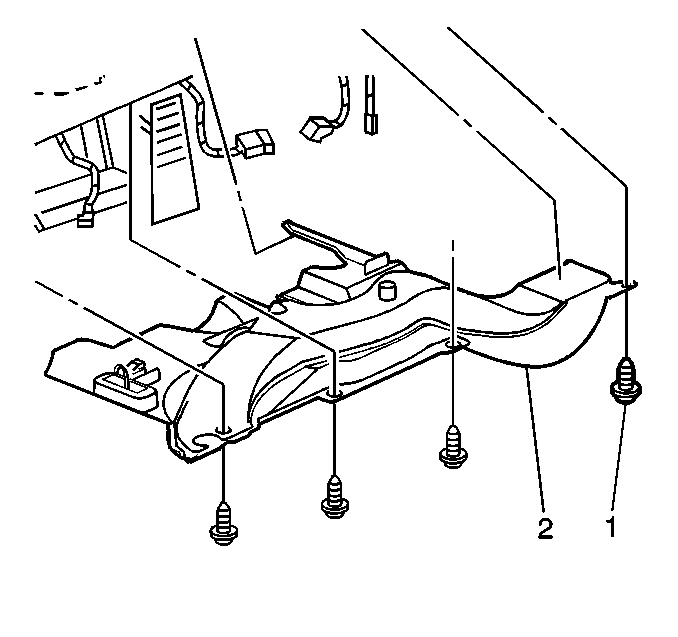 2
1