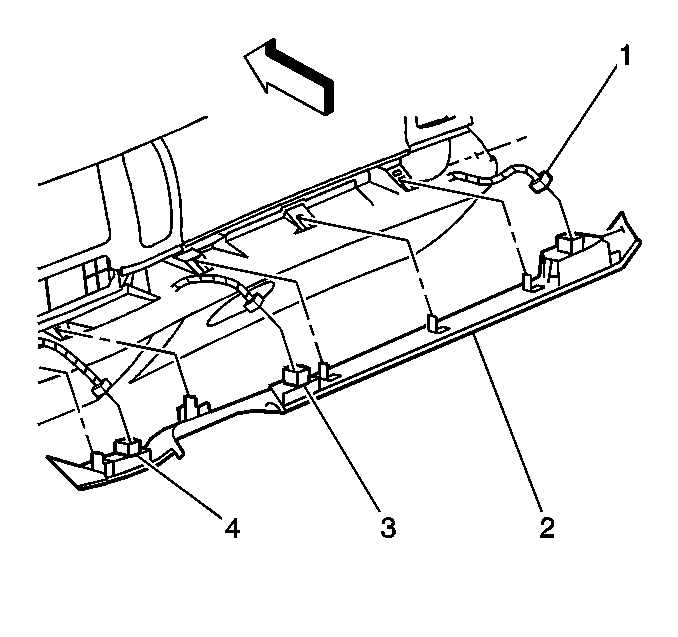 1
4
3
2