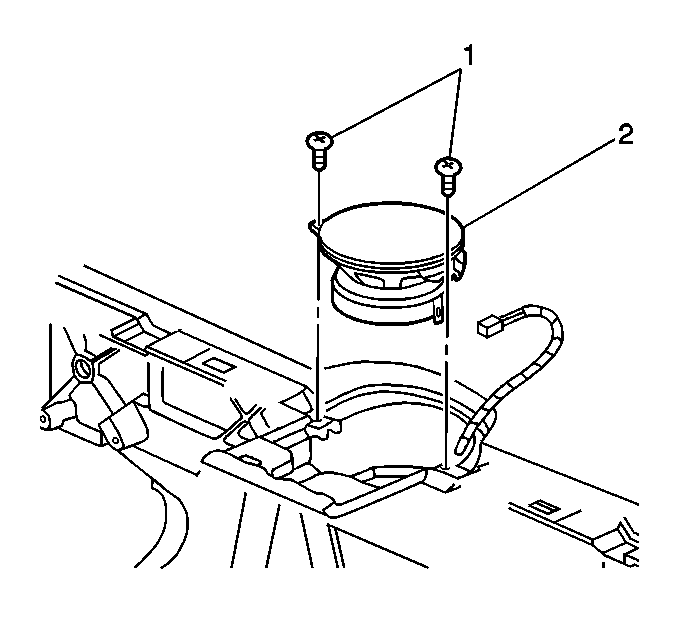 1
2