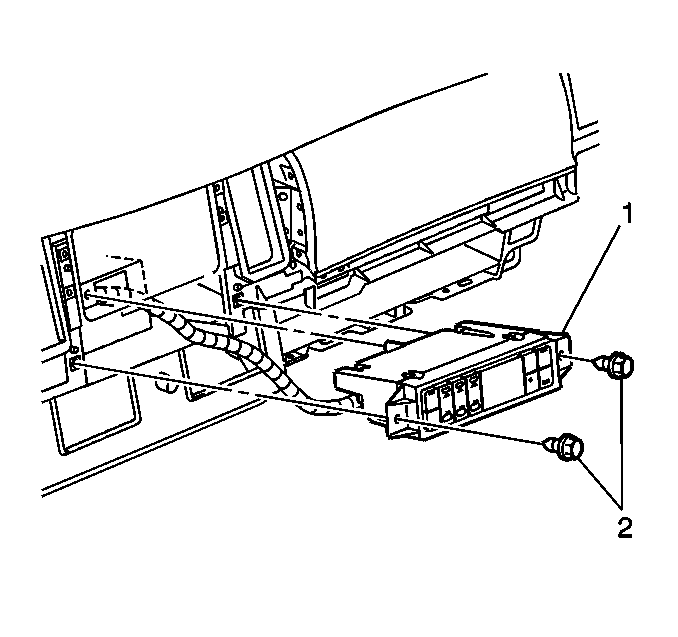 1

2