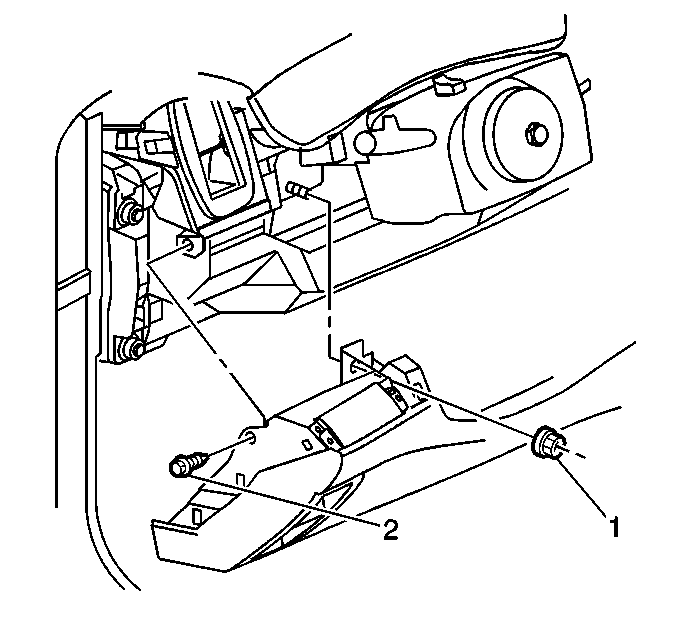 2
1