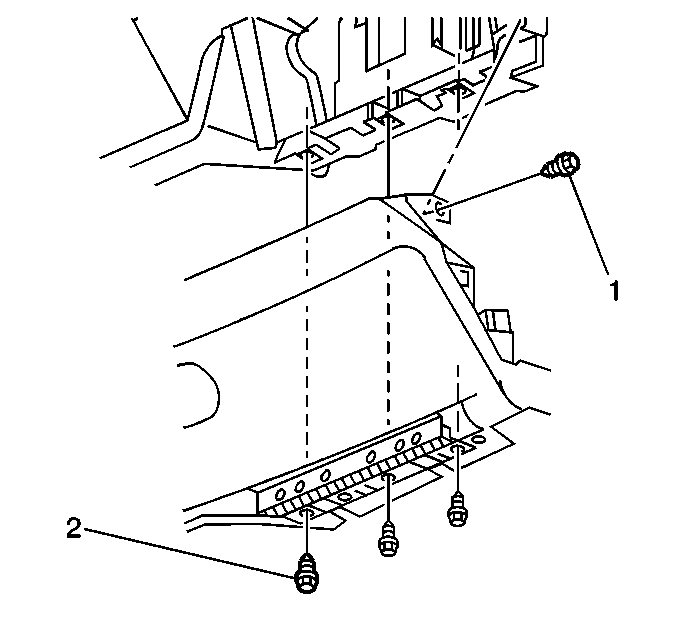 1

2