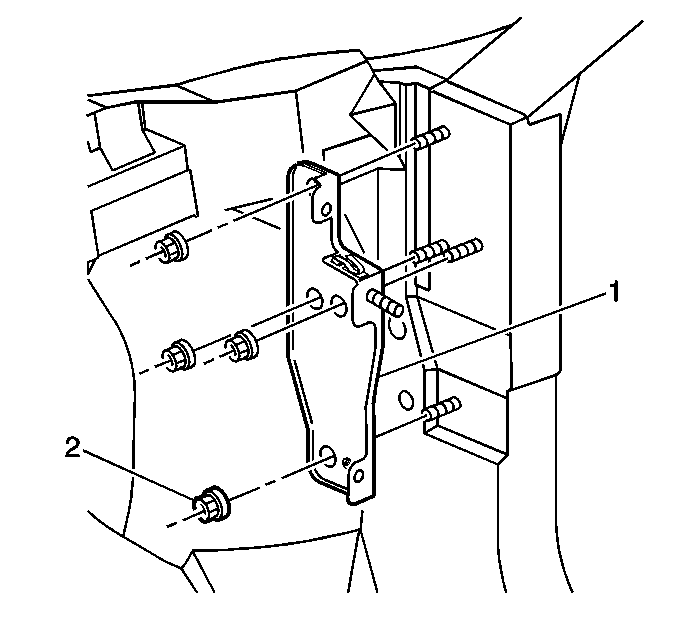 1
2