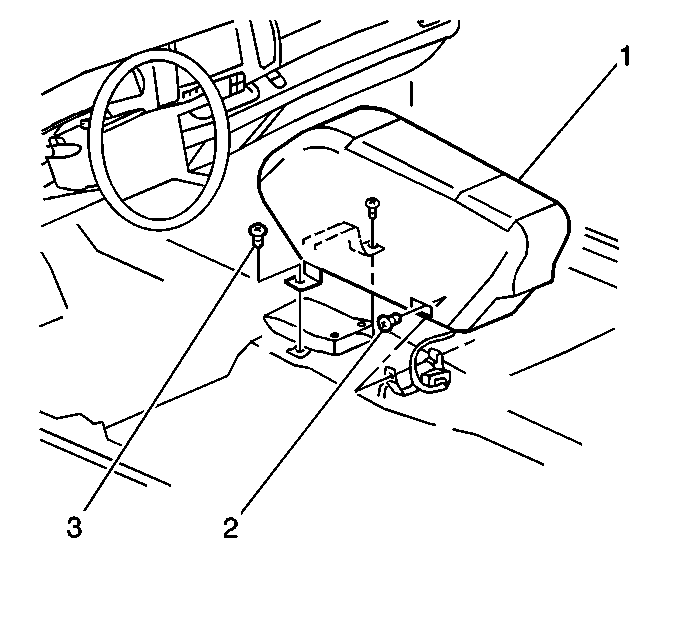 1
3
2