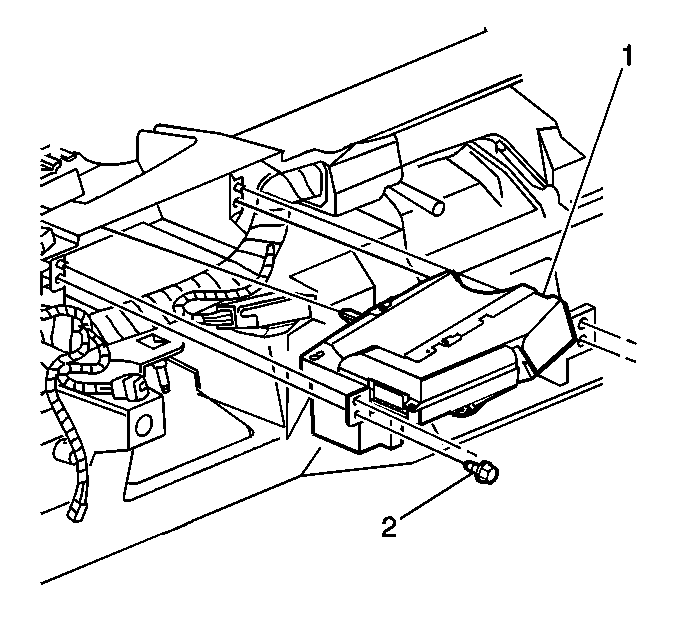 1
2