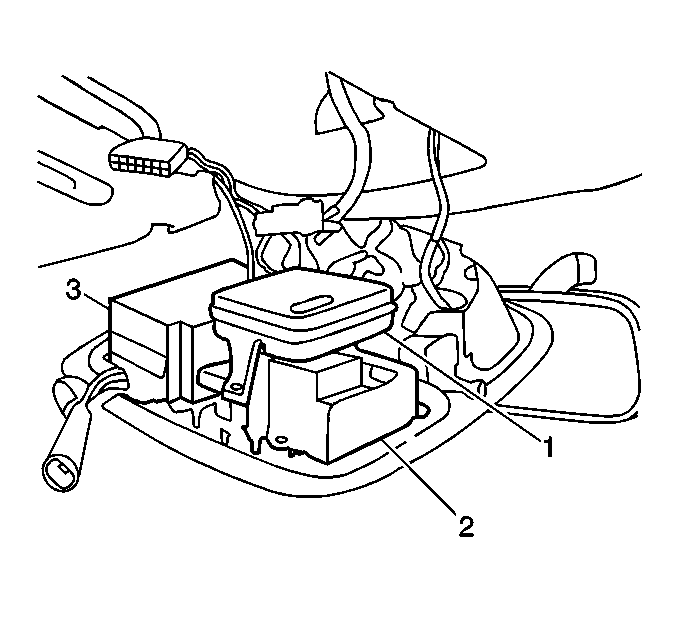 3
1
2