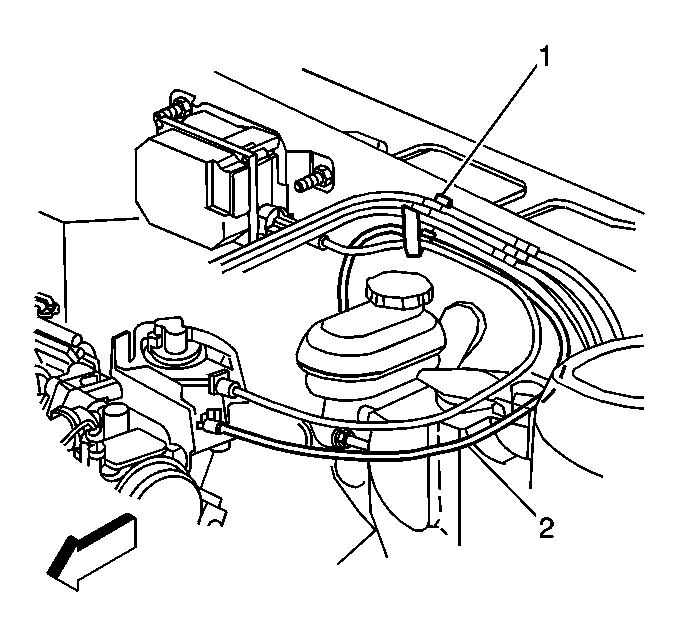 1

2