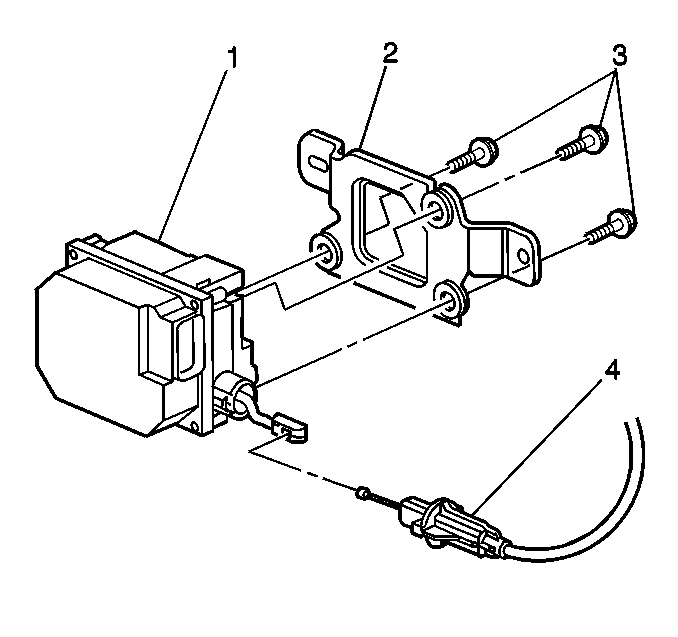 1
2
3
4