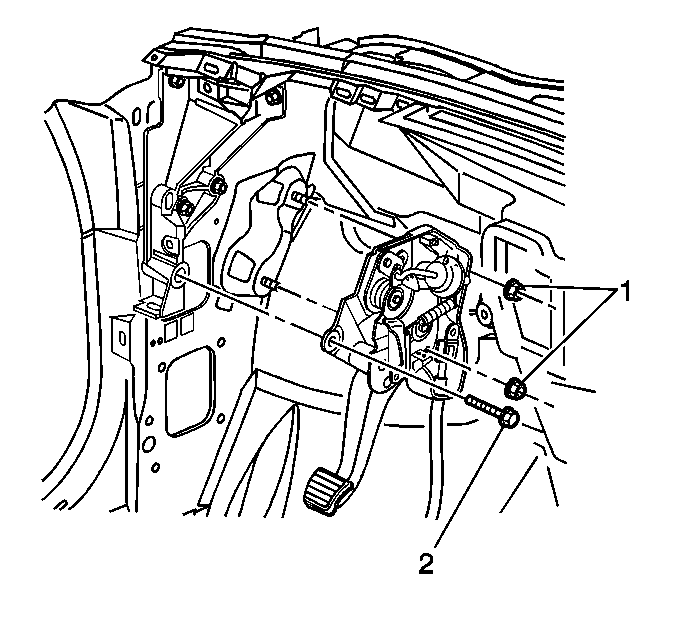 1
2